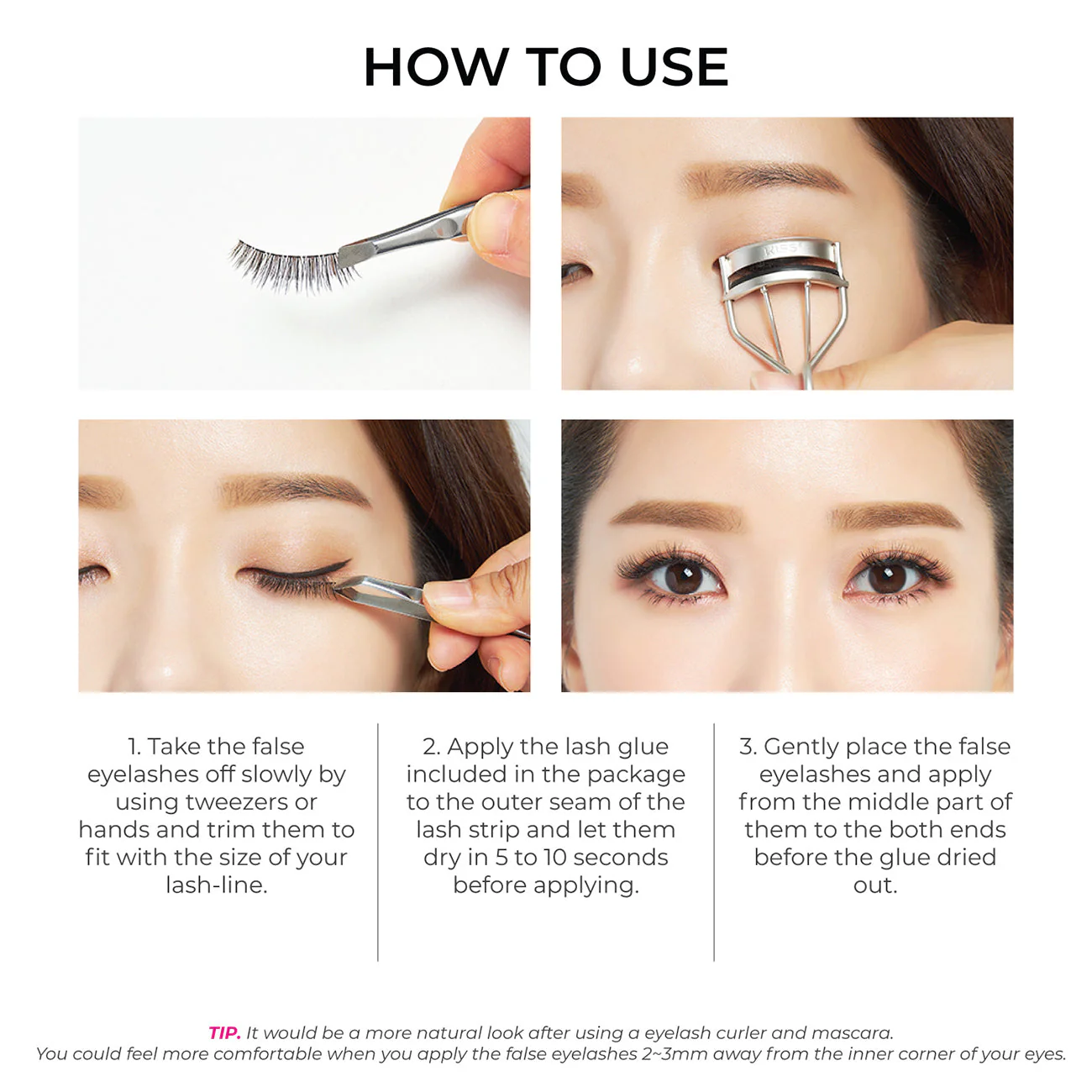 HOW TO USE

KISS

1. Take the false eyelashes off slowly by using tweezers or hands and trim them to fit with the size of your lash-line.

2. Apply the lash glue included in the package to the outer seam of the lash strip and let them dry in 5 to 10 seconds before applying.

3. Gently place the false eyelashes and apply from the middle part of them to the both ends before the glue dried out.

TIP. It would be a more natural look after using a eyelash curler and mascara. You could feel more comfortable when you apply the false eyelashes 2~3mm away from the inner corner of your eyes.